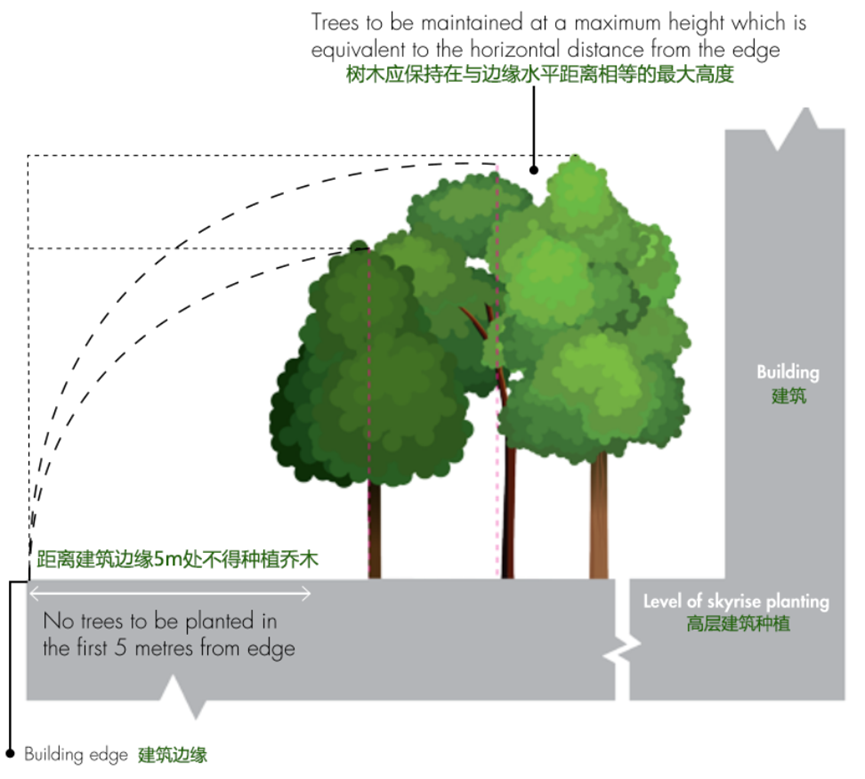 Trees to be maintained at a maximum height which is equivalent to the horizontal distance from the edge
树木应保持在与边缘水平距离相等的最大高度

Building
建筑

距离建筑边缘5m处不得种植乔木

No trees to be planted in the first 5 metres from edge

Level of skyrise planting
高层建筑种植

Building edge 建筑边缘